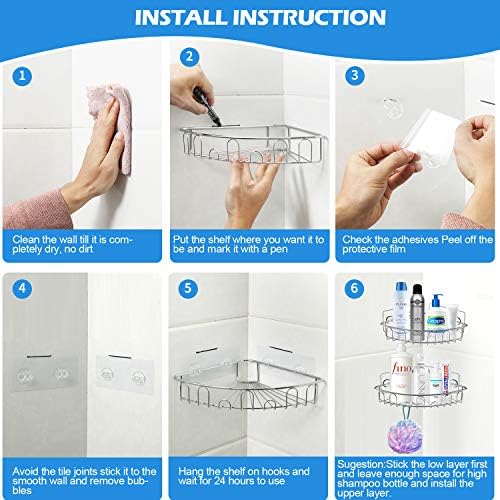 INSTALL INSTRUCTION

1

Clean the wall till it is completely dry, no dirt

2

Put the shelf where you want it to be and mark it with a pen

3

Check the adhesives Peel off the protective film

4

Avoid the tile joints stick it to the smooth wall and remove bubbles

5

Hang the shelf on hooks and wait for 24 hours to use

6

Cetaphil

fino

Sugestion:Stick the low layer first and leave enough space for high shampoo bottle and install the upper layer.