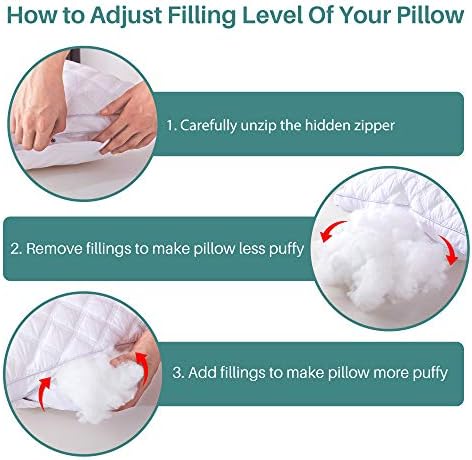 How to Adjust Filling Level Of Your Pillow

1. Carefully unzip the hidden zipper

2. Remove fillings to make pillow less puffy

3. Add fillings to make pillow more puffy