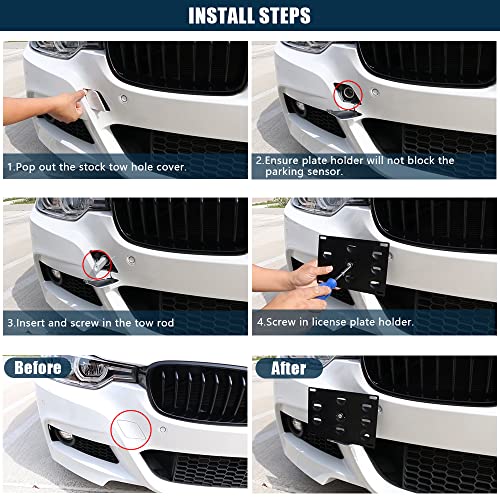 INSTALL STEPS

1.Pop out the stock tow hole cover.

2.Ensure plate holder will not block the parking sensor.

3.Insert and screw in the tow rod

4.Screw in license plate holder.

Before

After