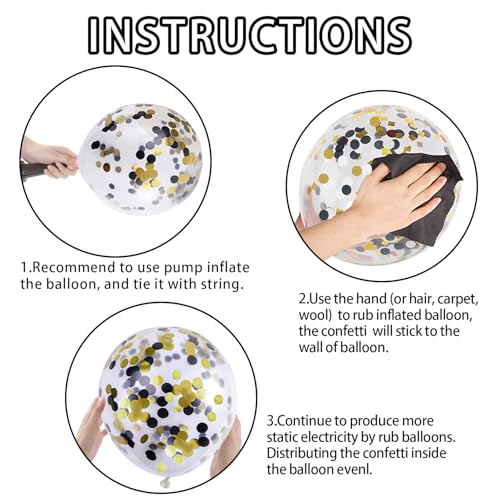 INSTRUCTIONS

1.Recommend to use pump inflate the balloon, and tie it with string.

2.Use the hand (or hair, carpet, wool) to rub inflated balloon, the confetti will stick to the wall of balloon.

3.Continue to produce more static electricity by rub balloons. Distributing the confetti inside the balloon evenl.