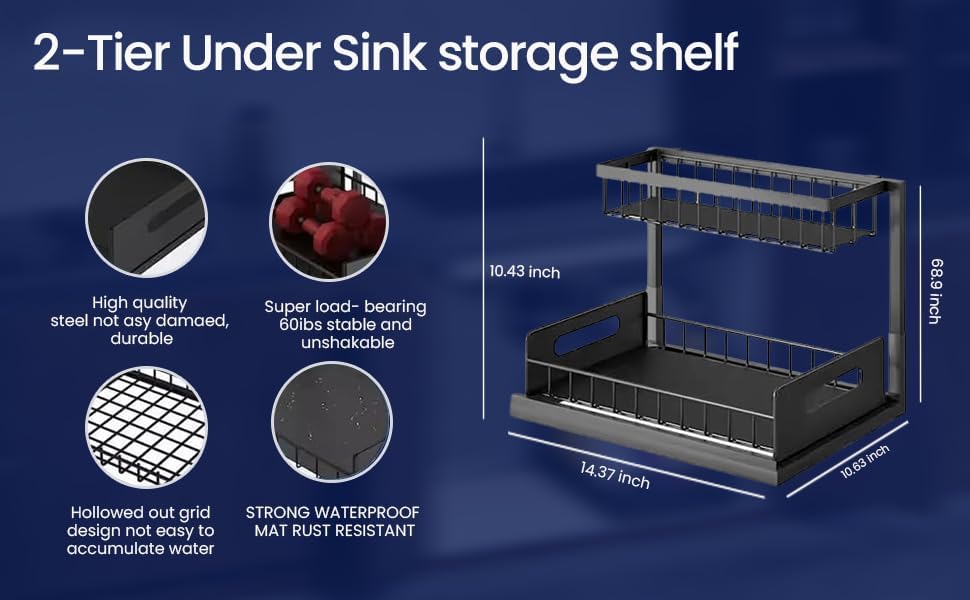 2-Tier Under Sink storage shelf

High quality steel not asy damaed, durable

Super load- bearing 60ibs stable and unshakable

Hollowed out grid design not easy to accumulate water

STRONG WATERPROOF MAT RUST RESISTANT

10.43 inch

68.9 inch

14.37 inch

10.63 inch