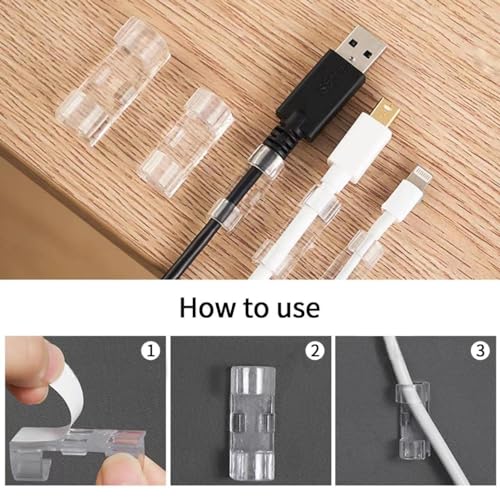 How to use

1

2

3