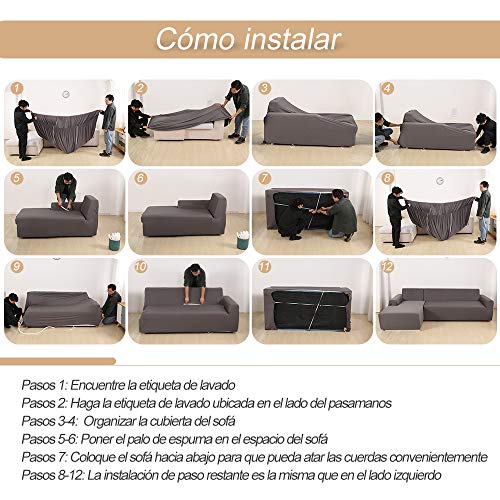 Cómo instalar

1
2
3
4
5
6
7
8
9
10
11
12

Pasos 1: Encuentre la etiqueta de lavado
Pasos 2: Haga la etiqueta de lavado ubicada en el lado del pasamanos
Pasos 3-4: Organizar la cubierta del sofá
Pasos 5-6: Poner el palo de espuma en el espacio del sofá
Pasos 7: Coloque el sofá hacia abajo para que pueda atar las cuerdas convenientemente
Pasos 8-12: La instalación de paso restante es la misma que en el lado izquierdo