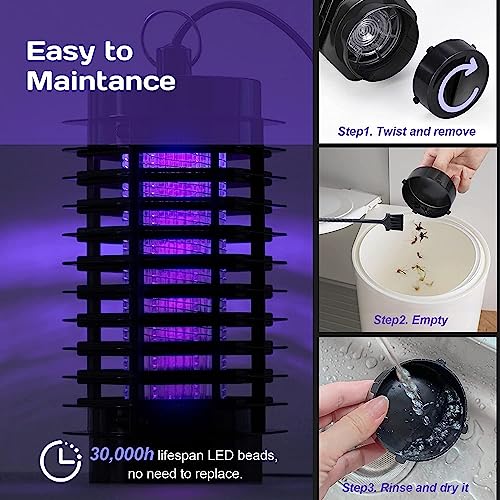 Easy to Maintance

30,000h lifespan LED beads, no need to replace.

Step1. Twist and remove

Step2. Empty

Step3. Rinse and dry it