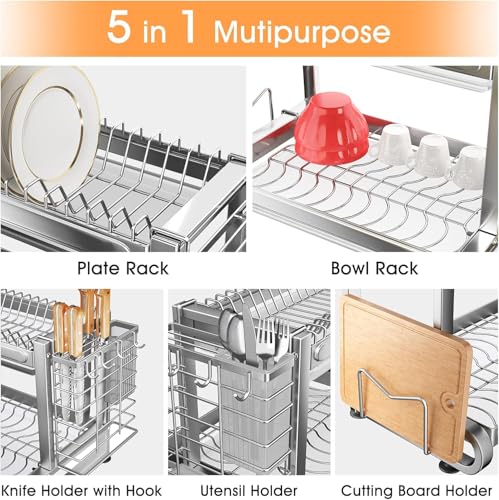 5 in 1 Mutipurpose

Plate Rack

Bowl Rack

Knife Holder with Hook

Utensil Holder

Cutting Board Holder