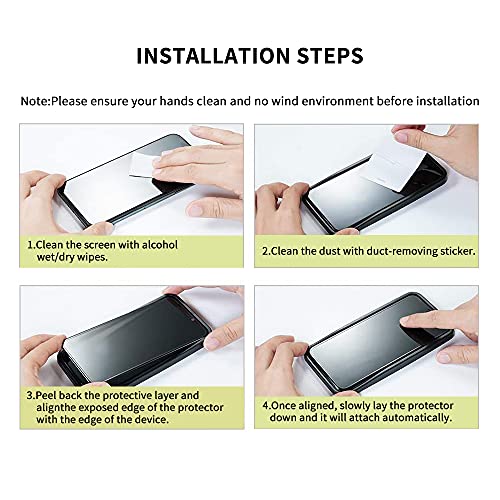 INSTALLATION STEPS

Note:Please ensure your hands clean and no wind environment before installation

1.Clean the screen with alcohol wet/dry wipes.

2.Clean the dust with duct-removing sticker.

3.Peel back the protective layer and alignthe exposed edge of the protector with the edge of the device.

4.Once aligned, slowly lay the protector down and it will attach automatically.