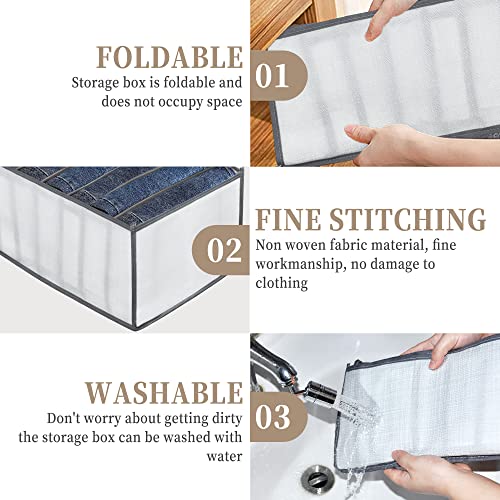 FOLDABLE
Storage box is foldable and does not occupy space

01

02

FINE STITCHING
Non woven fabric material, fine workmanship, no damage to clothing

WASHABLE
Don't worry about getting dirty the storage box can be washed with water

03