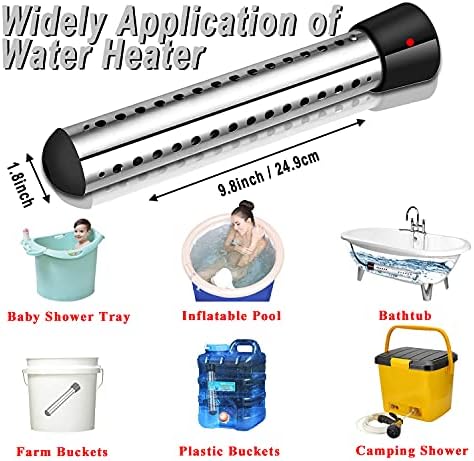 Widely Application of Water Heater

1.8inch

9.8inch / 24.9cm

Baby Shower Tray

Inflatable Pool

Bathtub

Farm Buckets

Plastic Buckets

Camping Shower