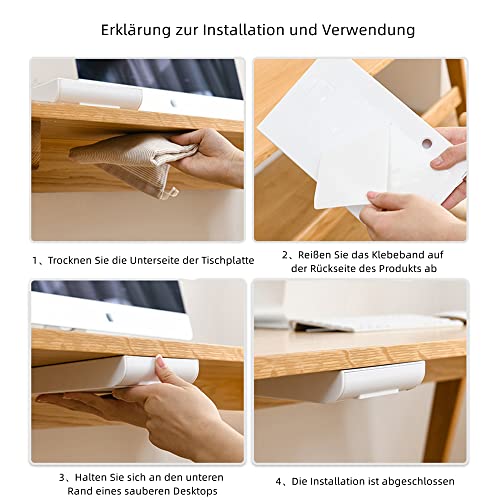 Erklärung zur Installation und Verwendung

1、Trocknen Sie die Unterseite der Tischplatte

2、Reißen Sie das Klebeband auf der Rückseite des Produkts ab

3、Halten Sie sich an den unteren Rand eines sauberen Desktops

4、Die Installation ist abgeschlossen