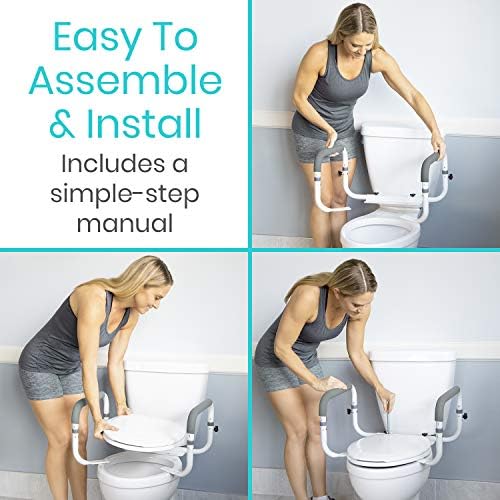 Easy To Assemble & Install

Includes a simple-step manual