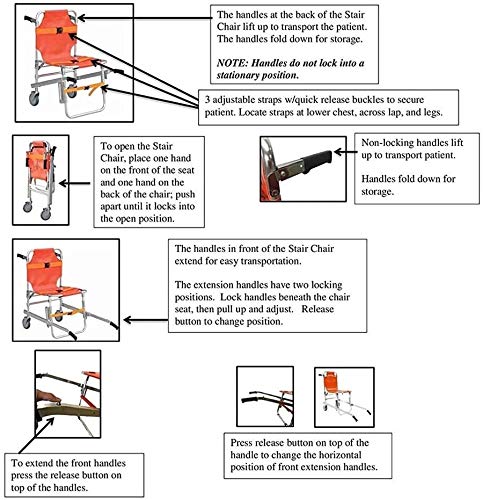 The handles at the back of the Stair Chair lift up to transport the patient. The handles fold down for storage.

NOTE: Handles do not lock into a stationary position.

3 adjustable straps w/quick release buckles to secure patient. Locate straps at lower chest, across lap, and legs.

To open the Stair Chair, place one hand on the front of the seat and one hand on the back of the chair; push apart until it locks into the open position.

Non-locking handles lift up to transport patient.

Handles fold down for storage.

The handles in front of the Stair Chair extend for easy transportation.

The extension handles have two locking positions. Lock handles beneath the chair seat, then pull up and adjust. Release button to change position.

To extend the front handles press the release button on top of the handles.

Press release button on top of the handle to change the horizontal position of front extension handles.