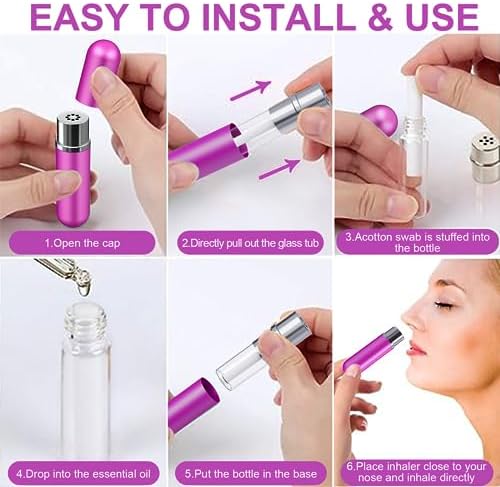 EASY TO INSTALL & USE

1.Open the cap

2.Directly pull out the glass tub

3.Acotton swab is stuffed into the bottle

4.Drop into the essential oil

5.Put the bottle in the base

6.Place inhaler close to your nose and inhale directly