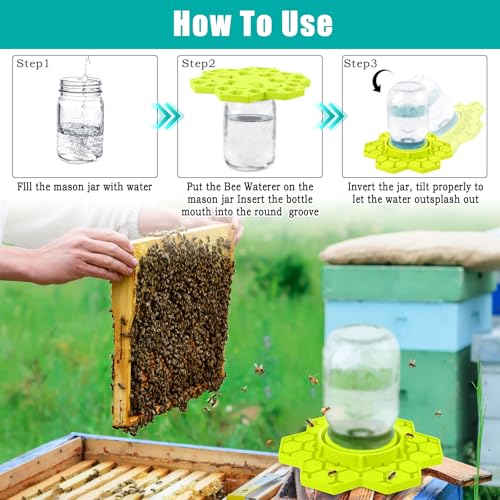 How To Use

Step1

FIll the mason jar with water

Step2

Put the Bee Waterer on the mason jar Insert the bottle mouth into the round groove

Step3

Invert the jar, tilt properly to let the water outsplash out