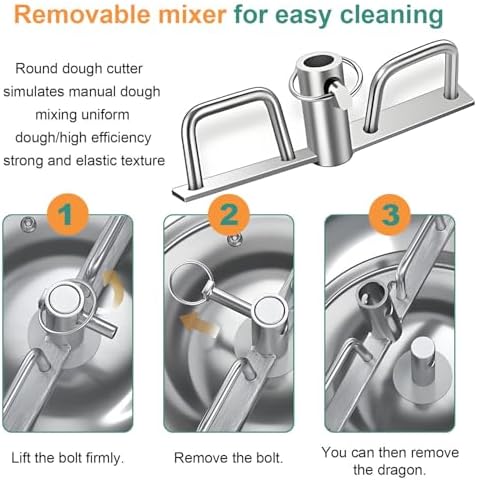 Removable mixer for easy cleaning

Round dough cutter simulates manual dough mixing uniform dough/high efficiency strong and elastic texture

1

2

3

Lift the bolt firmly.

Remove the bolt.

You can then remove the dragon.