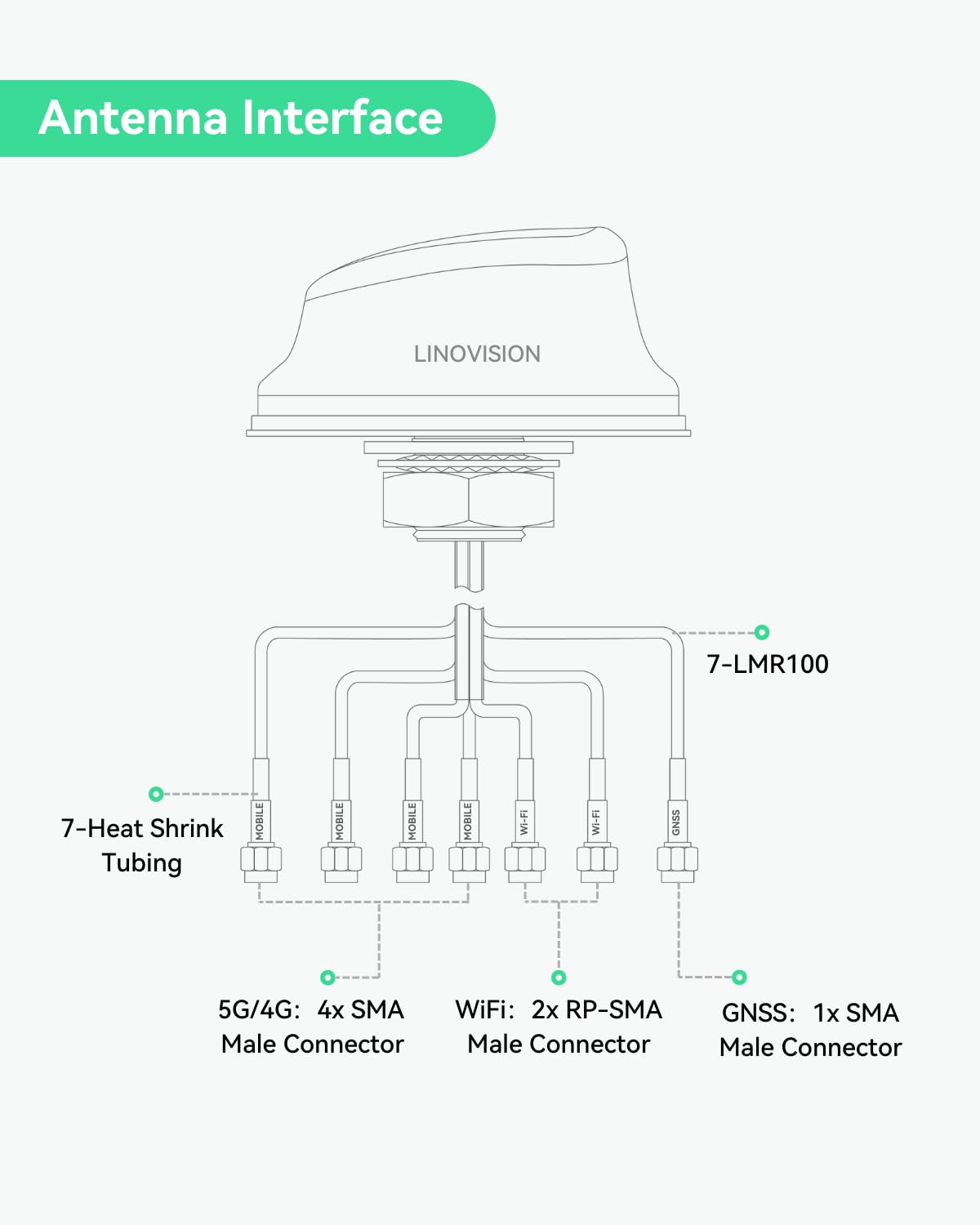 Antenna Interface

LINOVISION

7-LMR100

7-Heat Shrink Tubing

MOBILE

MOBILE

MOBILE

MOBILE

Wi-Fi

Wi-Fi

GNSS

5G/4G: 4x SMA Male Connector

WiFi: 2x RP-SMA Male Connector

GNSS: 1x SMA Male Connector