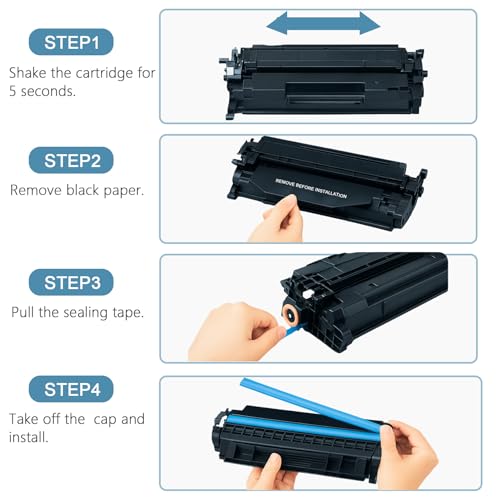 STEP1

Shake the cartridge for 5 seconds.

STEP2

Remove black paper.

REMOVE BEFORE INSTALLATION

STEP3

Pull the sealing tape.

STEP4

Take off the cap and install.