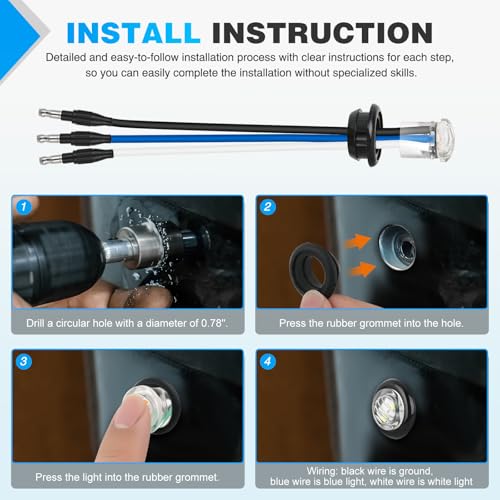 INSTALL INSTRUCTION

Detailed and easy-to-follow installation process with clear instructions for each step, so you can easily complete the installation without specialized skills.

1

Drill a circular hole with a diameter of 0.78".

2

Press the rubber grommet into the hole.

3

Press the light into the rubber grommet.

4

Wiring: black wire is ground, blue wire is blue light, white wire is white light