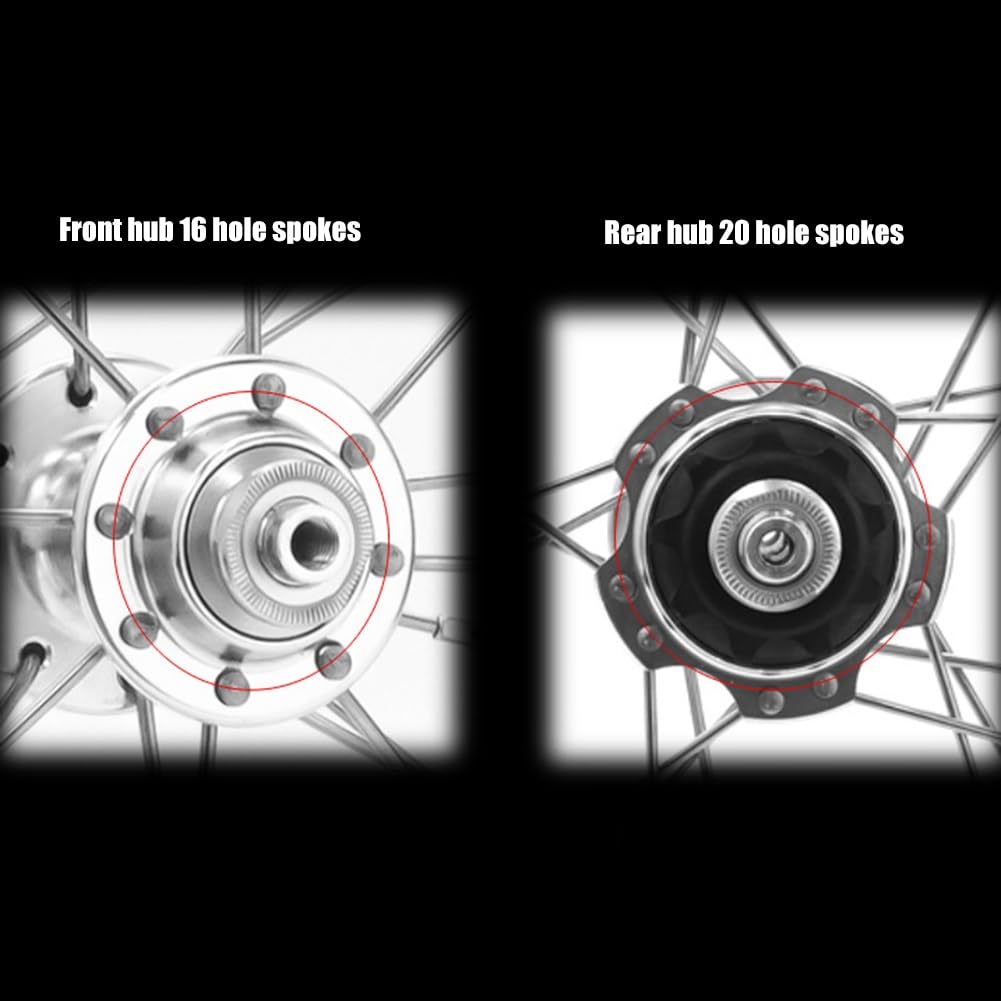 Front hub 16 hole spokes

Rear hub 20 hole spokes