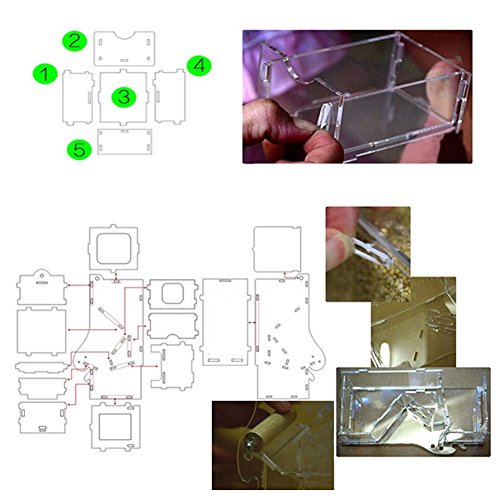 2
1
3
4
5