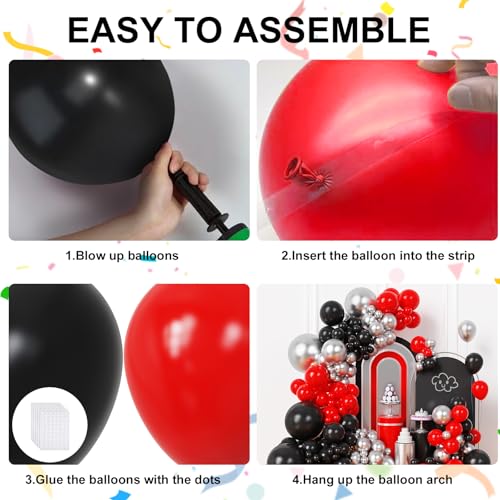 EASY TO ASSEMBLE

1.Blow up balloons

2.Insert the balloon into the strip

3.Glue the balloons with the dots

4.Hang up the balloon arch