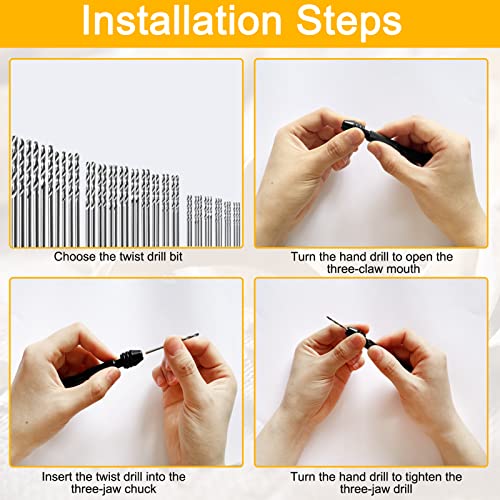 Installation Steps

Choose the twist drill bit

Turn the hand drill to open the three-claw mouth

Insert the twist drill into the three-jaw chuck

Turn the hand drill to tighten the three-jaw drill