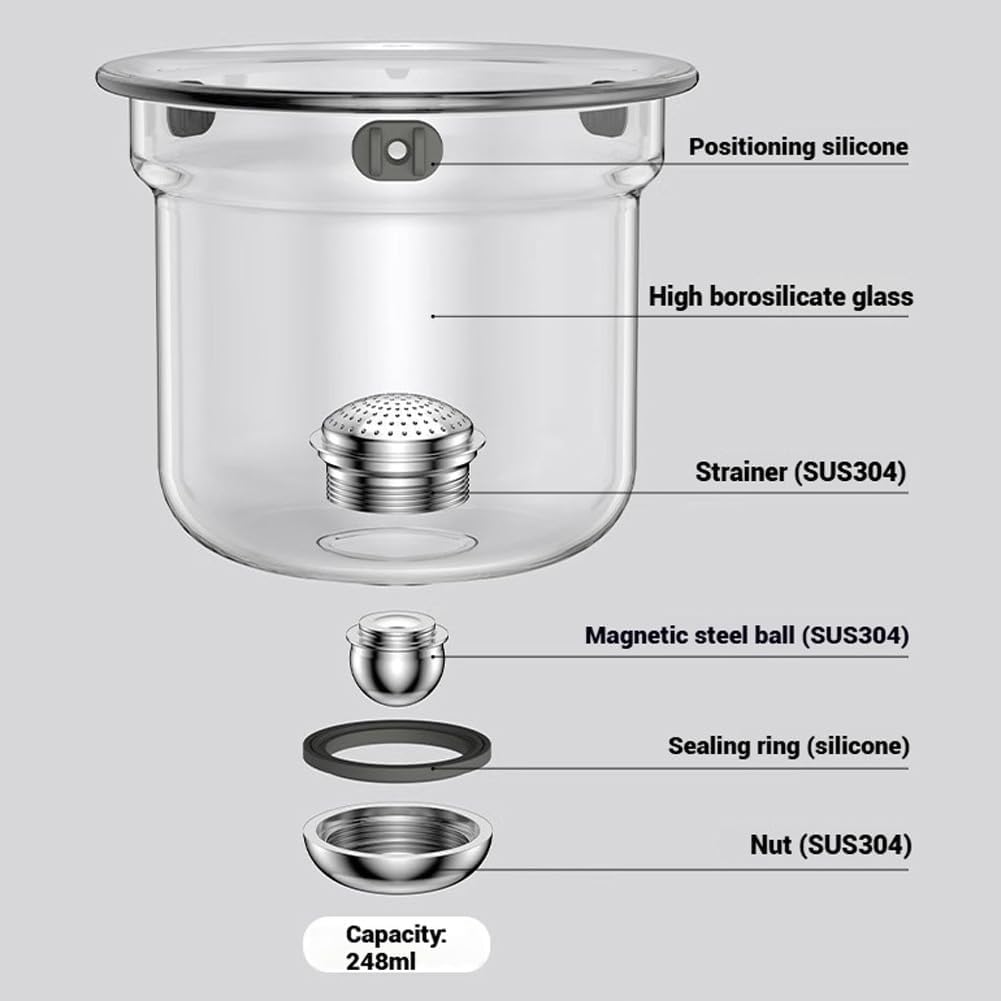 Positioning silicone

High borosilicate glass

Strainer (SUS304)

Magnetic steel ball (SUS304)

Sealing ring (silicone)

Nut (SUS304)

Capacity:
248ml