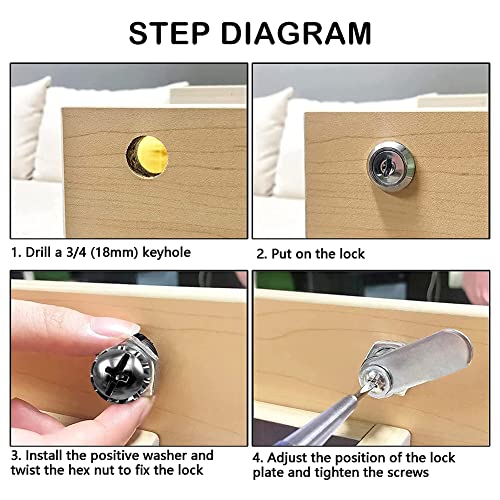 STEP DIAGRAM

1. Drill a 3/4 (18mm) keyhole

2. Put on the lock

3. Install the positive washer and twist the hex nut to fix the lock

4. Adjust the position of the lock plate and tighten the screws