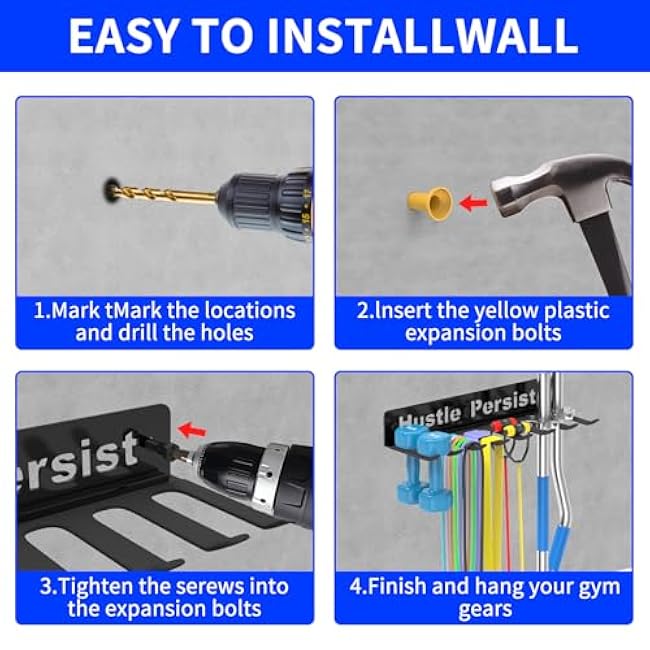 EASY TO INSTALLWALL

1.Mark tMark the locations and drill the holes

2.Insert the yellow plastic expansion bolts

ersist

3.Tighten the serews into the expansion bolts

Hustle Persist

4.Finish and hang your gym gears