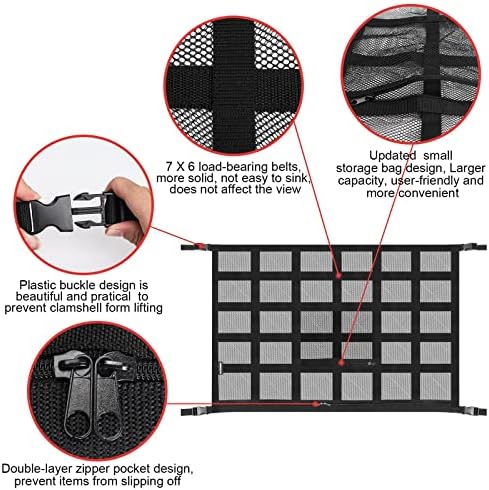 7 X 6 load-bearing belts, more solid, not easy to sink, does not affect the view

Updated small storage bag design, Larger capacity, user-friendly and more convenient

Plastic buckle design is beautiful and pratical to prevent clamshell form lifting

Double-layer zipper pocket design, prevent items from slipping off