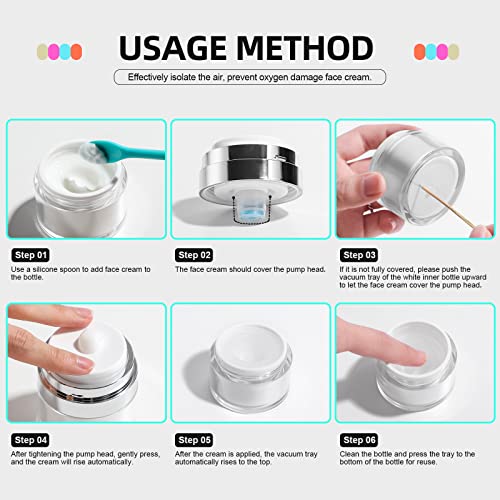 USAGE METHOD

Effectively isolate the air, prevent oxygen damage face cream.

Step 01
Use a silicone spoon to add face cream to the bottle.

Step 02
The face cream should cover the pump head.

Step 03
If it is not fully covered, please push the vacuum tray of the white inner bottle upward to let the face cream cover the pump head.

Step 04
After tightening the pump head, gently press, and the cream will rise automatically.

Step 05
After the cream is applied, the vacuum tray automatically rises to the top.

Step 06
Clean the bottle and press the tray to the bottom of the bottle for reuse.