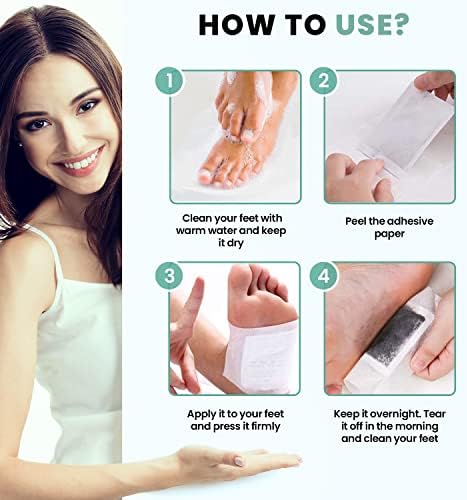 HOW TO USE?

1

Clean your feet with warm water and keep it dry

2

Peel the adhesive paper

3

Apply it to your feet and press it firmly

4

Keep it overnight. Tear it off in the morning and clean your feet