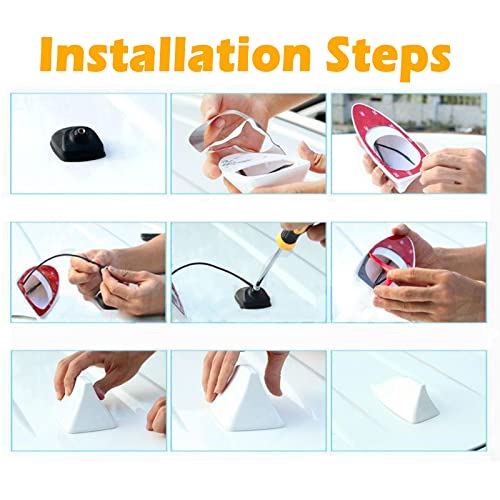 Installation Steps