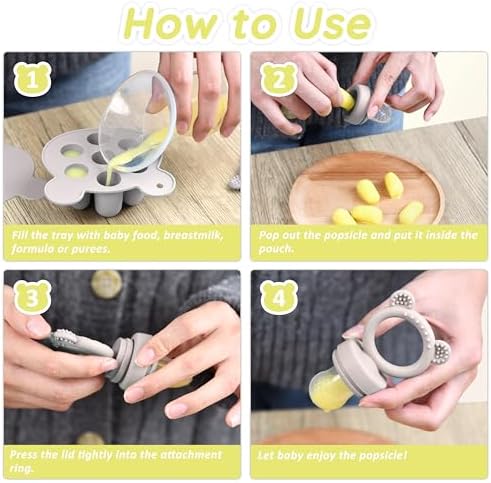 How to Use

1

Fill the tray with baby food, breastmilk, formula or purees.

2

Pop out the popsicle and put it inside the pouch.

3

Press the lid tightly into the attachment ring.

4

Let baby enjoy the popsicle!