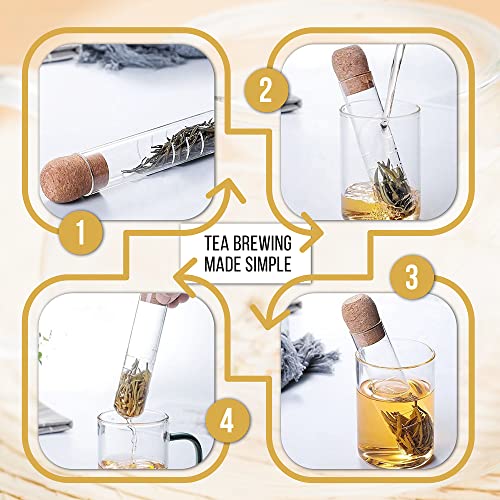 1

2

TEA BREWING
MADE SIMPLE

3

4