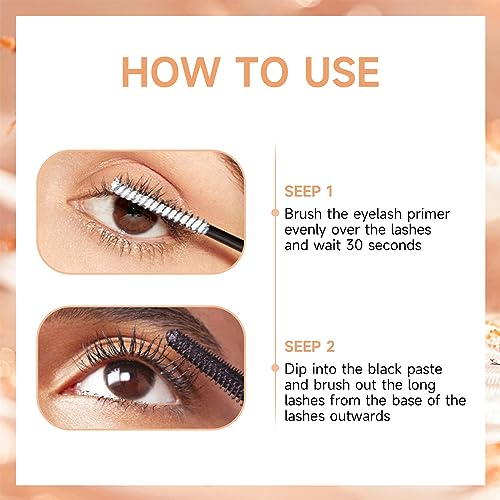 HOW TO USE

SEEP 1

Brush the eyelash primer evenly over the lashes and wait 30 seconds

SEEP 2

Dip into the black paste and brush out the long lashes from the base of the lashes outwards