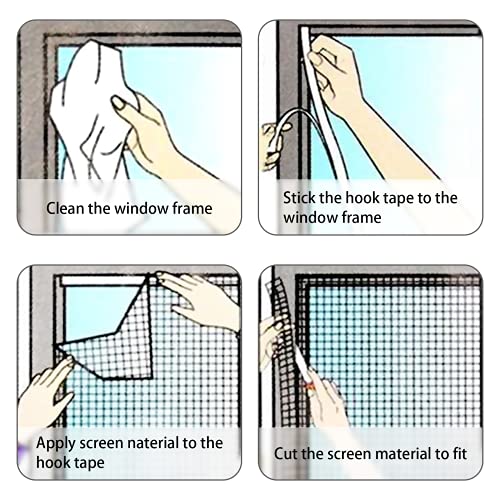 Clean the window frame

Stick the hook tape to the window frame

Apply screen naterial to the hook tape

Cut the screen material to fit