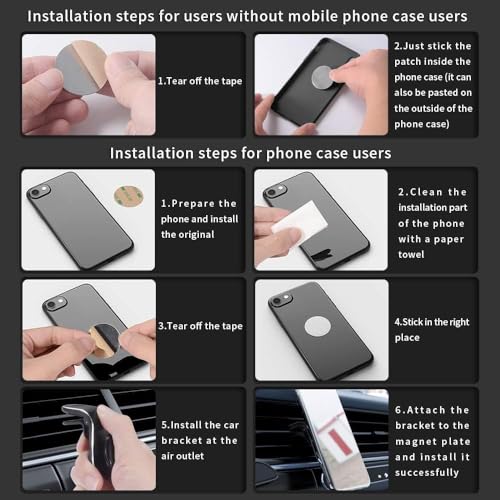 Installation steps for users without mobile phone case users

1.Tear off the tape

2.Just stick the patch inside the phone case (it can also be pasted on the outside of the phone case)

Installation steps for phone case users

1.Prepare the phone and install the original

2.Clean the installation part of the phone with a paper towel

3.Tear off the tape

4.Stick in the right place

5.Install the car bracket at the air outlet

6.Attach the bracket to the magnet plate and install it successfully