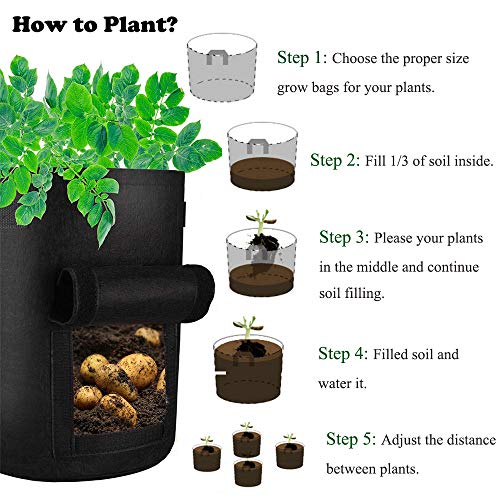 How to Plant?

Step 1: Choose the proper size grow bags for your plants.

Step 2: Fill 1/3 of soil inside.

Step 3: Please your plants in the middle and continue soil filling.

Step 4: Filled soil and water it.

Step 5: Adjust the distance between plants.