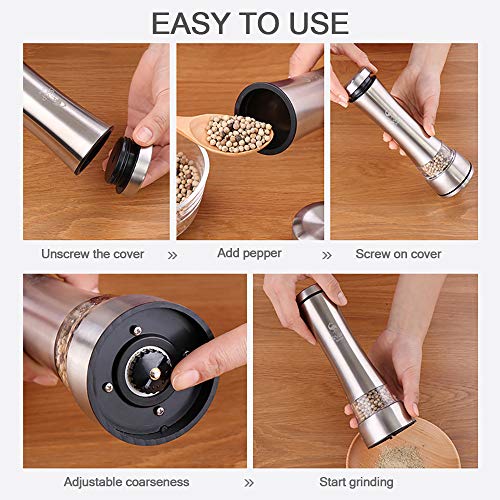 EASY TO USE

Unscrew the cover »

Add pepper »

Screw on cover

Adjustable coarseness »

Start grinding