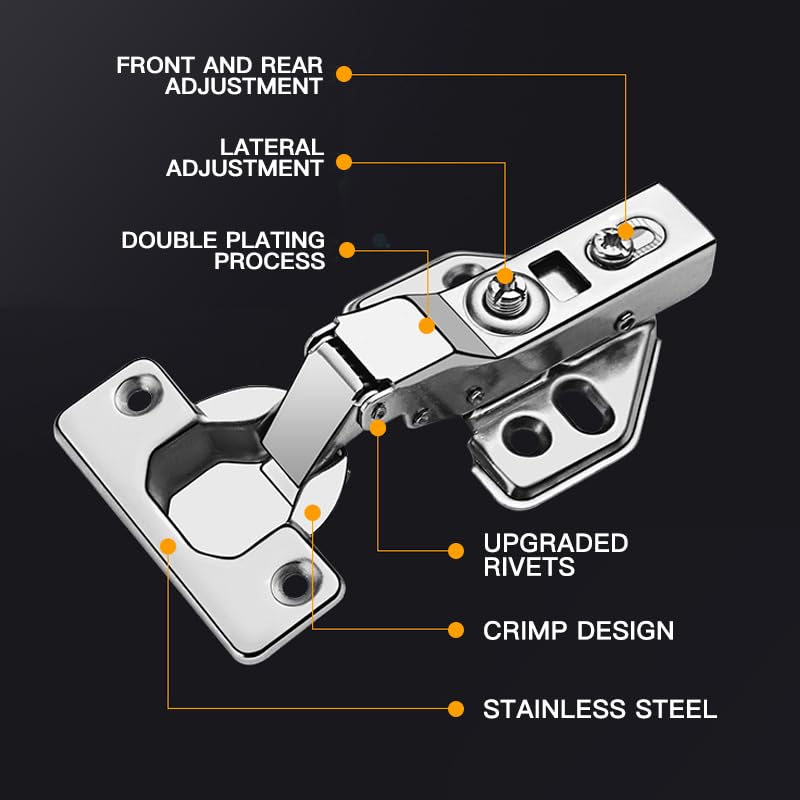 FRONT AND REAR ADJUSTMENT

LATERAL ADJUSTMENT

DOUBLE PLATING PROCESS

UPGRADED RIVETS

CRIMP DESIGN

STAINLESS STEEL