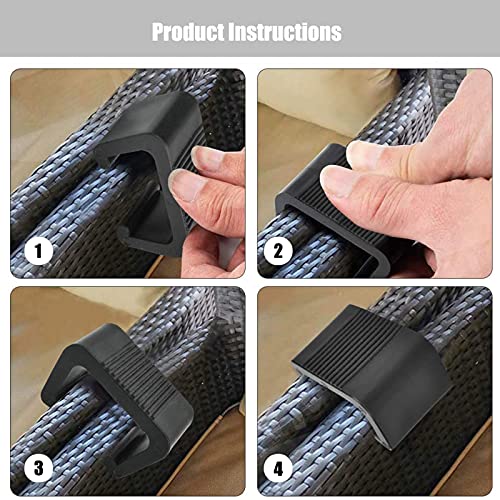 Product Instructions

1

2

3

4