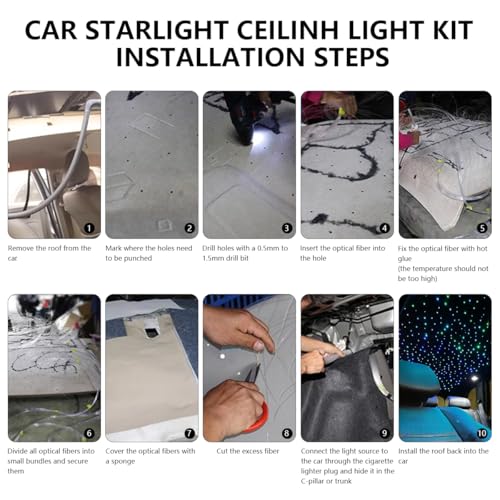 CAR STARLIGHT CEILINH LIGHT KIT INSTALLATION STEPS

1
Remove the roof from the car

2
Mark where the holes need to be punched

3
Drill holes with a 0.5mm to 1.5mm drill bit

4
Insert the optical fiber into the hole

5
Fix the optical fiber with hot glue
(the temperature should not be too high)

6
Divide all optical fibers into small bundles and secure them

7
Cover the optical fibers with a sponge

8
Cut the excess fiber

9
Connect the light source to the car through the cigarette lighter plug and hide it in the C-pillar or trunk

10
Install the roof back into the car