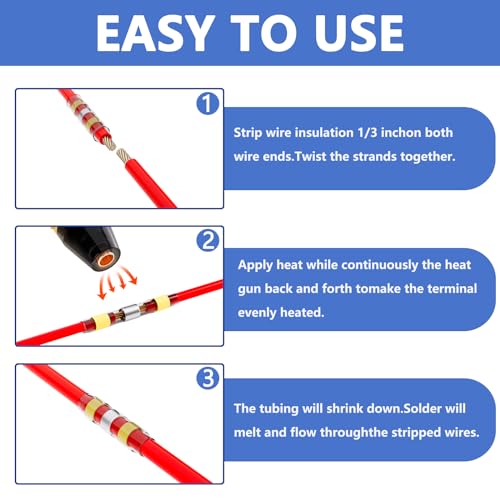 EASY TO USE

1

Strip wire insulation 1/3 inchon both wire ends.Twist the strands together.

2

Apply heat while continuously the heat gun back and forth tomake the terminal evenly heated.

3

The tubing will shrink down.Solder will melt and flow throughthe stripped wires.