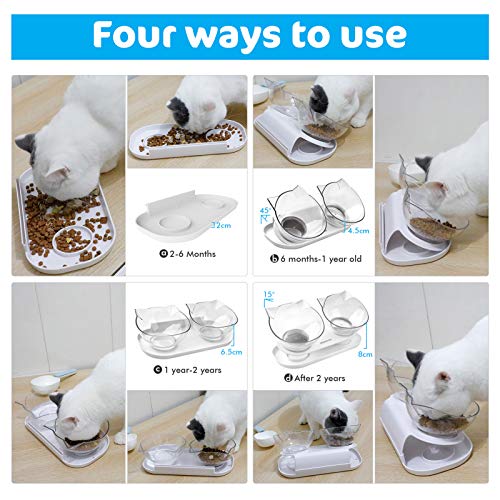 Four ways to use

2cm

a 2-6 Months

45°

4.5cm

b 6 months-1 year old

6.5cm

c 1 year-2 years

15°

8cm

d After 2 years