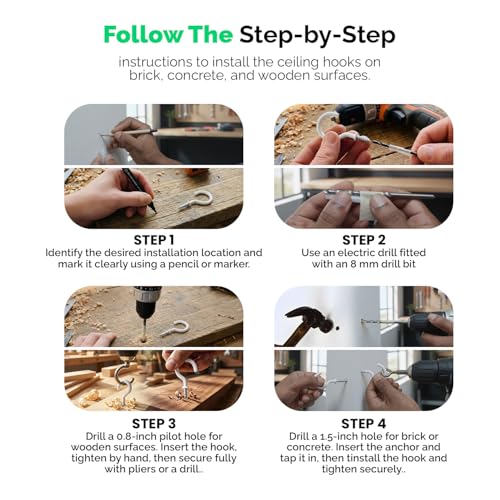 Follow The Step-by-Step

instructions to install the ceiling hooks on brick, concrete, and wooden surfaces.

STEP 1
Identify the desired installation location and mark it clearly using a pencil or marker.

STEP 2
Use an electric drill fitted with an 8 mm drill bit

STEP 3
Drill a 0.8-inch pilot hole for wooden surfaces. Insert the hook, tighten by hand, then secure fully with pliers or a drill..

STEP 4
Drill a 1.5-inch hole for brick or concrete. Insert the anchor and tap it in, then tinstall the hook and tighten securely..