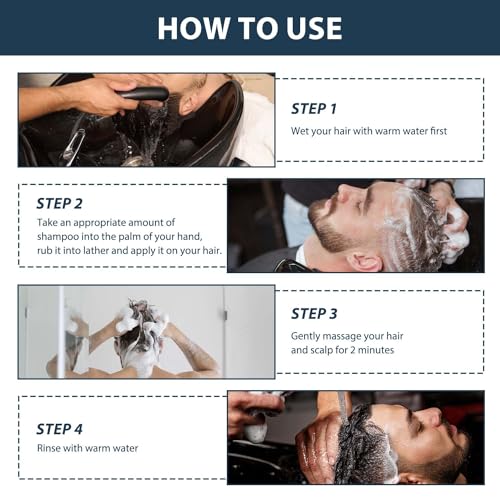 HOW TO USE

STEP 1
Wet your hair with warm water first

STEP 2
Take an appropriate amount of shampoo into the palm of your hand, rub it into lather and apply it on your hair.

STEP 3
Gently massage your hair and scalp for 2 minutes

STEP 4
Rinse with warm water