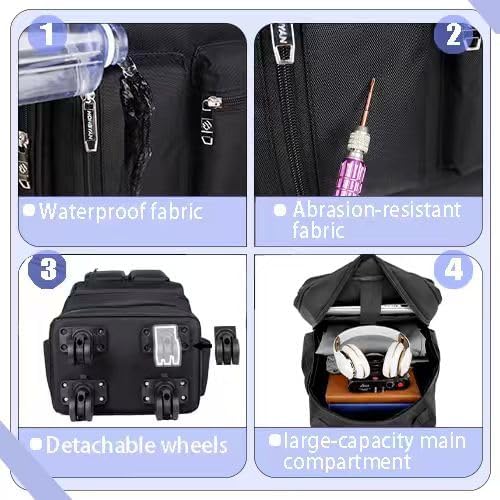 1

Waterproof fabric

2

Abrasion-resistant fabric

3

Detachable wheels

4

large-capacity main compartment