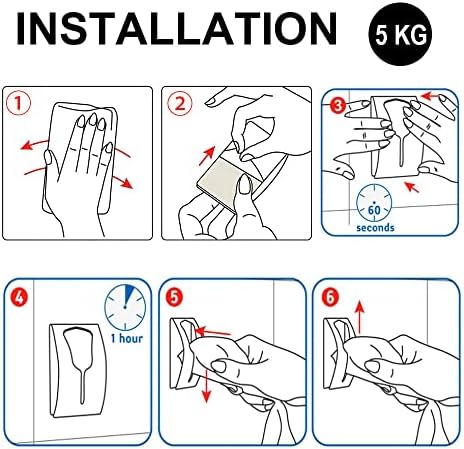 INSTALLATION 5 KG

1

2

3

60 seconds

4

1 hour

5

6