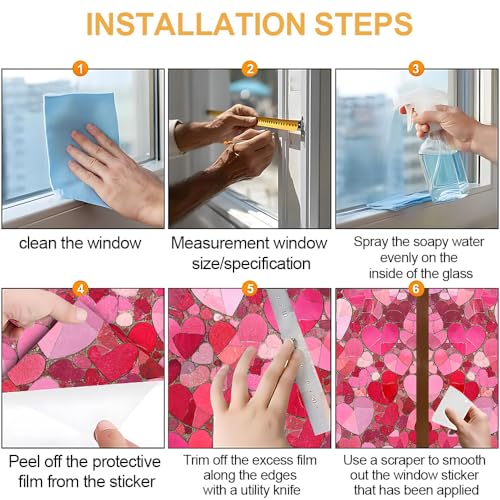 INSTALLATION STEPS

1

clean the window

2

Measurement window size/specification

3

Spray the soapy water evenly on the inside of the glass

4

Peel off the protective film from the sticker

5

Trim off the excess film along the edges with a utility knife

6

Use a scraper to smooth out the window sticker that has been applied