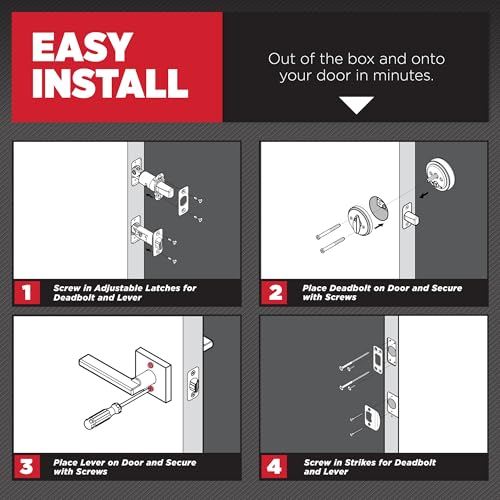 EASY INSTALL

Out of the box and onto your door in minutes.

1 Screw in Adjustable Latches for Deadbolt and Lever

2 Place Deadbolt on Door and Secure with Screws

3 Place Lever on Door and Secure with Screws

4 Screw in Strikes for Deadbolt and Lever